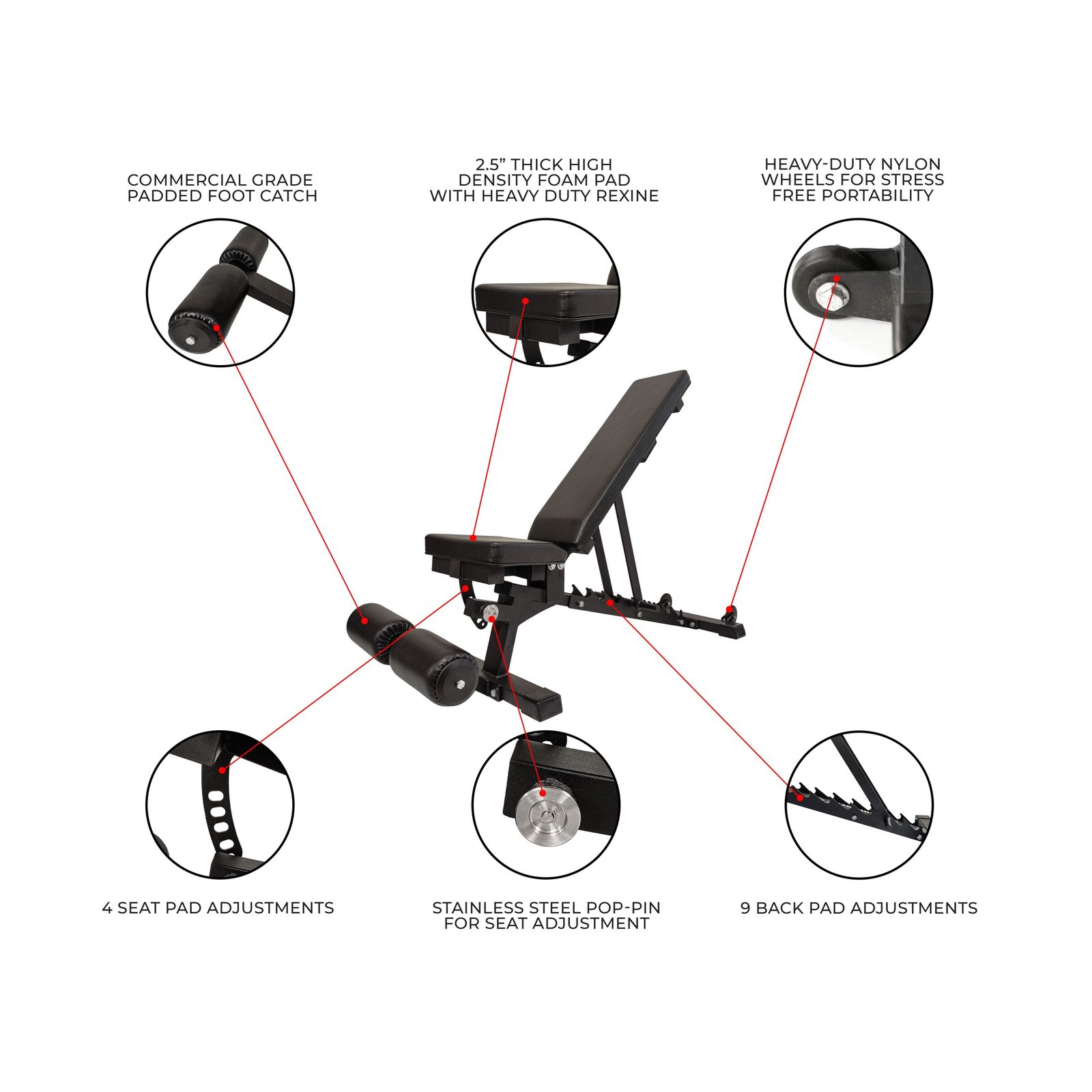 COMMERCIAL GRADE PADDED FOOT CATCH

2.5” THICK HIGH DENSITY FOAM PAD WITH HEAVY DUTY REXINE

HEAVY-DUTY NYLON WHEELS FOR STRESS FREE PORTABILITY

4 SEAT PAD ADJUSTMENTS

STAINLESS STEEL POP-PIN FOR SEAT ADJUSTMENT

9 BACK PAD ADJUSTMENTS